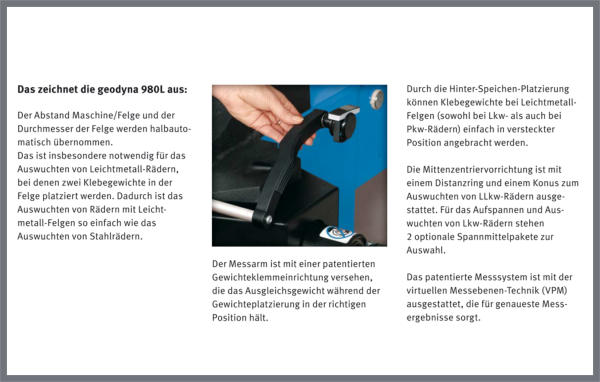 **Das zeichnet die geodyna 980L aus:**

Der Abstand Maschine/Felge und der Durchmesser der Felge werden halbautomatisch übernommen.
Das ist insbesondere notwendig für das Auswuchten von Leichtmetall-Rädern, bei denen zwei Klebegewichte in der Felge platziert werden. Dadurch ist das Auswuchten von Rädern mit Leichtmetall-Felgen so einfach wie das Auswuchten von Stahlrädern.

Der Messarm ist mit einer patentierten Gewichteklemmeinrichtung versehen, die das Ausgleichsgewicht während der Gewichteplatzierung in der richtigen Position hält.

Durch die Hinter-Speichen-Platzierung können Klebegewichte bei Leichtmetall-Felgen (sowohl bei Lkw- als auch bei Pkw-Rädern) einfach in versteckter Position angebracht werden.

Die Mittenzentriervorrichtung ist mit einem Distanzring und einem Konus zum Auswuchten von LLkw-Rädern ausgestattet. Für das Aufspannen und Auswuchten von Lkw-Rädern stehen 2 optionale Spannmittelpakete zur Auswahl.

Das patentierte Messsystem ist mit der virtuellen Messebenen-Technik (VPM) ausgestattet, die für genaueste Messergebnisse sorgt.